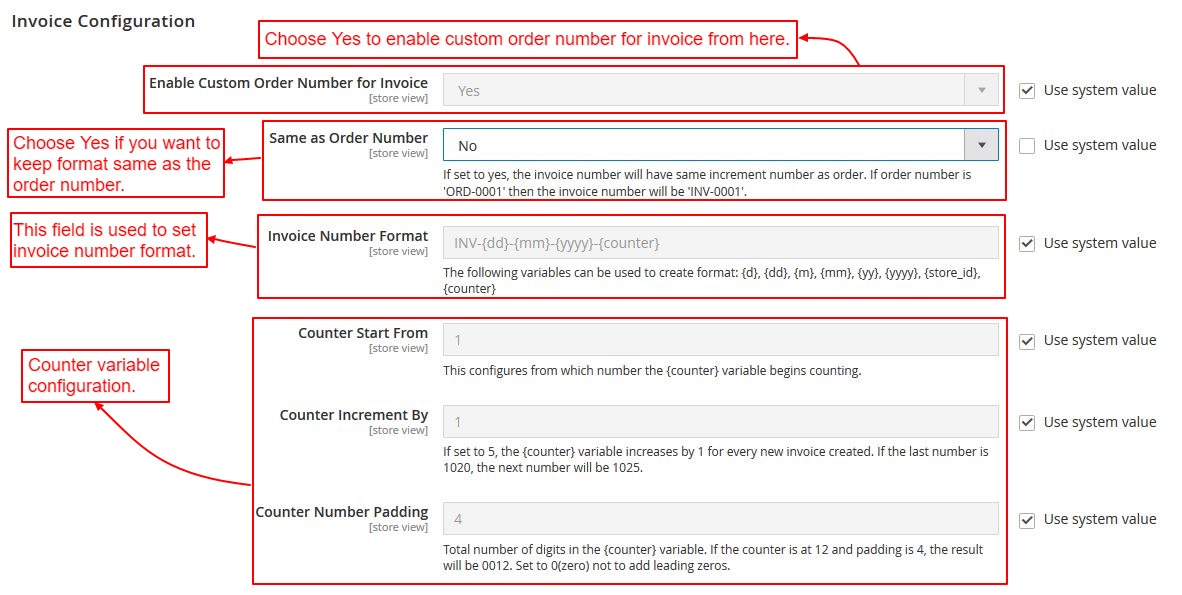 Invoice Configuration

Choose Yes to enable custom order number for invoice from here.

Enable Custom Order Number for Invoice
[store view]
Yes
Use system value

Choose Yes if you want to keep format same as the order number.

Same as Order Number
[store view]
No
Use system value
If set to yes, the invoice number will have same increment number as order. If order number is 'ORD-0001' then the invoice number will be 'INV-0001'.

This field is used to set invoice number format.

Invoice Number Format
[store view]
INV-{dd}-{mm}-{yyyy}-{counter}
Use system value
The following variables can be used to create format: {d}, {dd}, {m}, {mm}, {yy}, {yyyy}, {store_id}, {counter}

Counter variable configuration.

Counter Start From
[store view]
1
Use system value
This configures from which number the {counter} variable begins counting.

Counter Increment By
[store view]
1
Use system value
If set to 5, the {counter} variable increases by 1 for every new invoice created. If the last number is 1020, the next number will be 1025.

Counter Number Padding
[store view]
4
Use system value
Total number of digits in the {counter} variable. If the counter is at 12 and padding is 4, the result will be 0012. Set to 0(zero) not to add leading zeros.